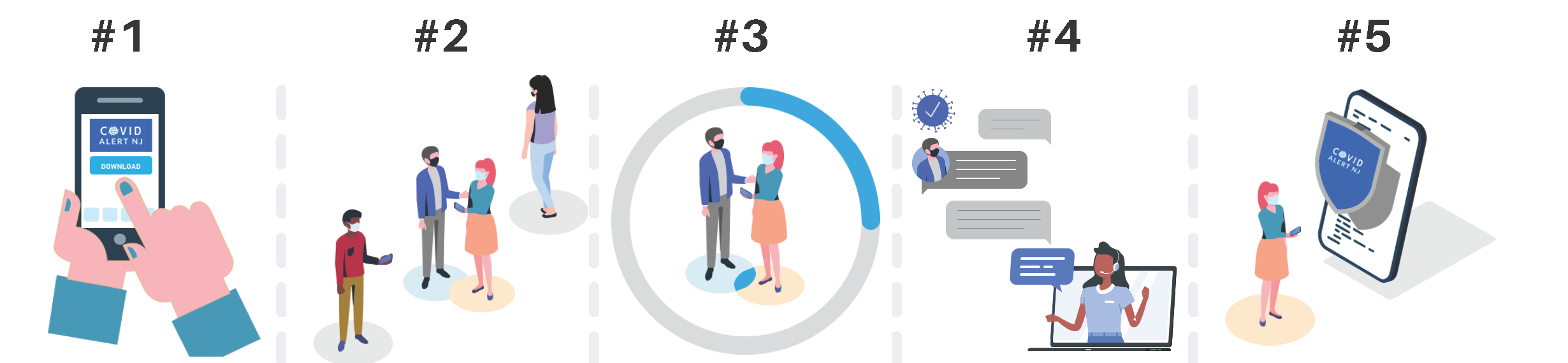 #1

COVID
ALERT NJ

DOWNLOAD

#2

#3

#4

#5

COVID
ALERT NJ