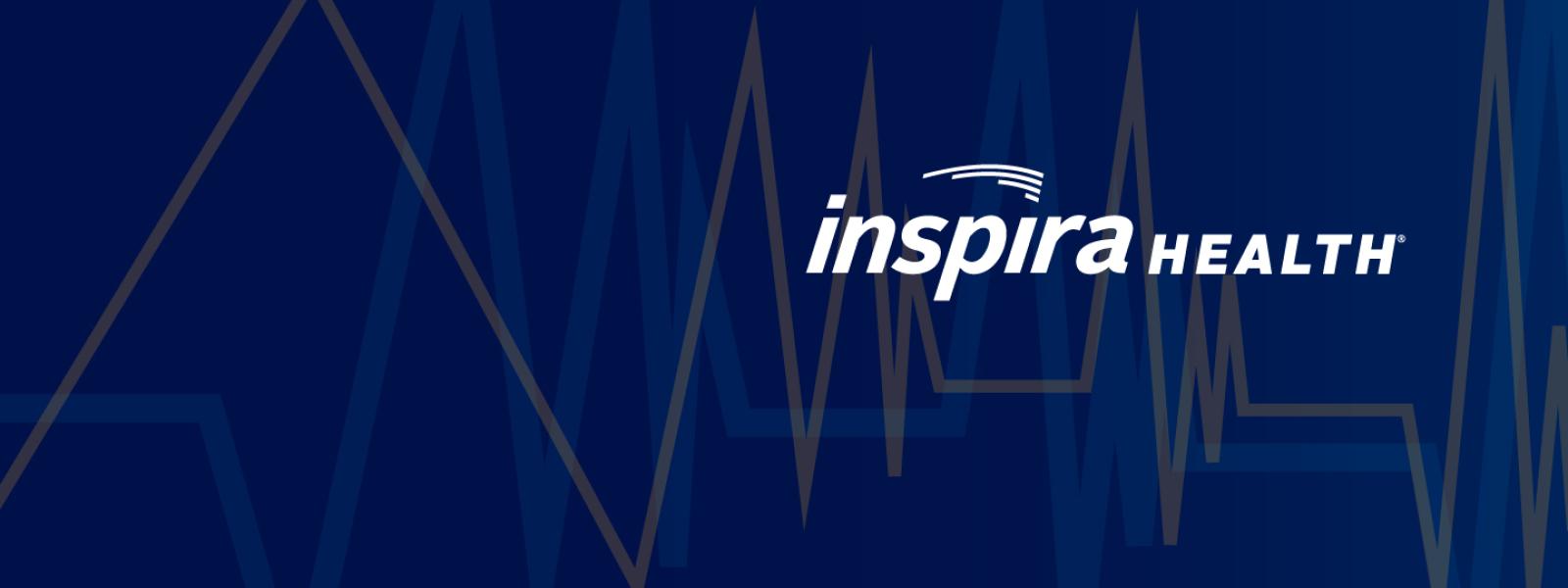 inspira HEALTH®